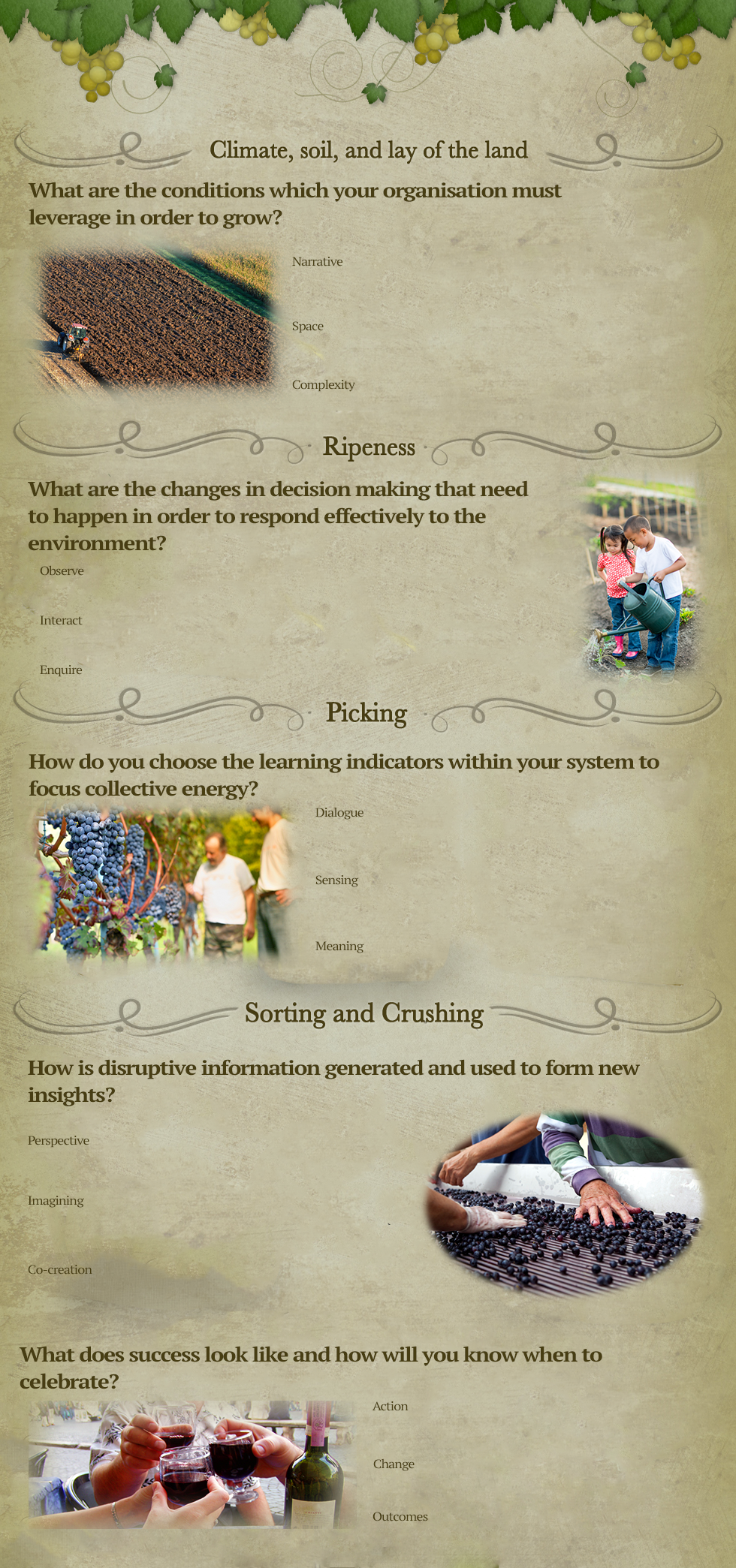 Climate, soil, and lay of the land

What are the conditions which your organisation must leverage in order to grow?

Narrative

Space

Complexity

Ripeness

What are the changes in decision making that need to happen in order to respond effectively to the environment?

Observe

Interact

Enquire

Picking

How do you choose the learning indicators within your system to focus collective energy?

Dialogue

Sensing

Meaning

Sorting and Crushing

How is disruptive information generated and used to form new insights?

Perspective

Imagining

Co-creation

What does success look like and how will you know when to celebrate?

Action

Change

Outcomes